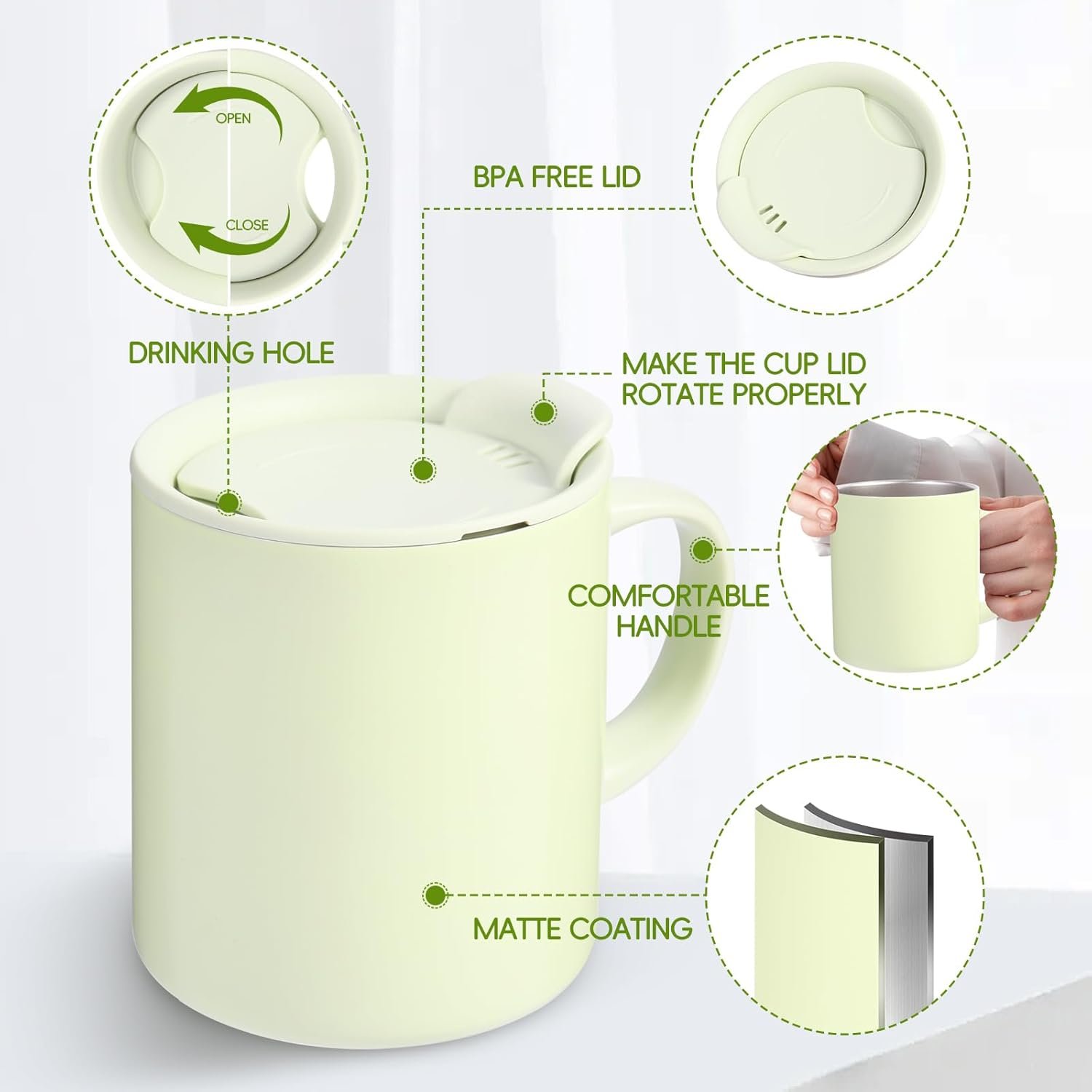 OPEN

CLOSE

BPA FREE LID

DRINKING HOLE

MAKE THE CUP LID ROTATE PROPERLY

COMFORTABLE HANDLE

MATTE COATING