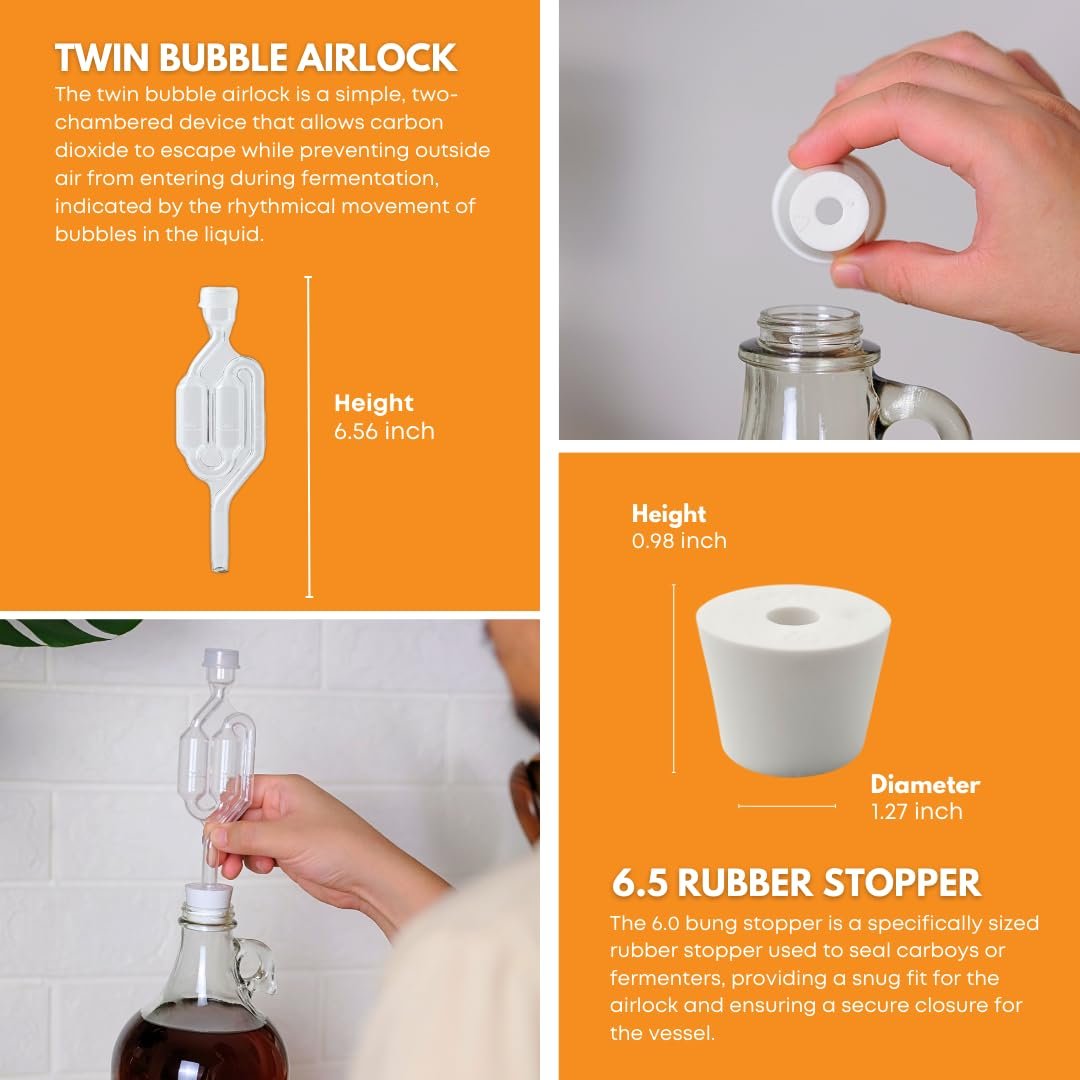 TWIN BUBBLE AIRLOCK

The twin bubble airlock is a simple, two-chambered device that allows carbon dioxide to escape while preventing outside air from entering during fermentation, indicated by the rhythmical movement of bubbles in the liquid.

Height
6.56 inch

Height
0.98 inch

Diameter
1.27 inch

6.5 RUBBER STOPPER

The 6.0 bung stopper is a specifically sized rubber stopper used to seal carboys or fermenters, providing a snug fit for the airlock and ensuring a secure closure for the vessel.