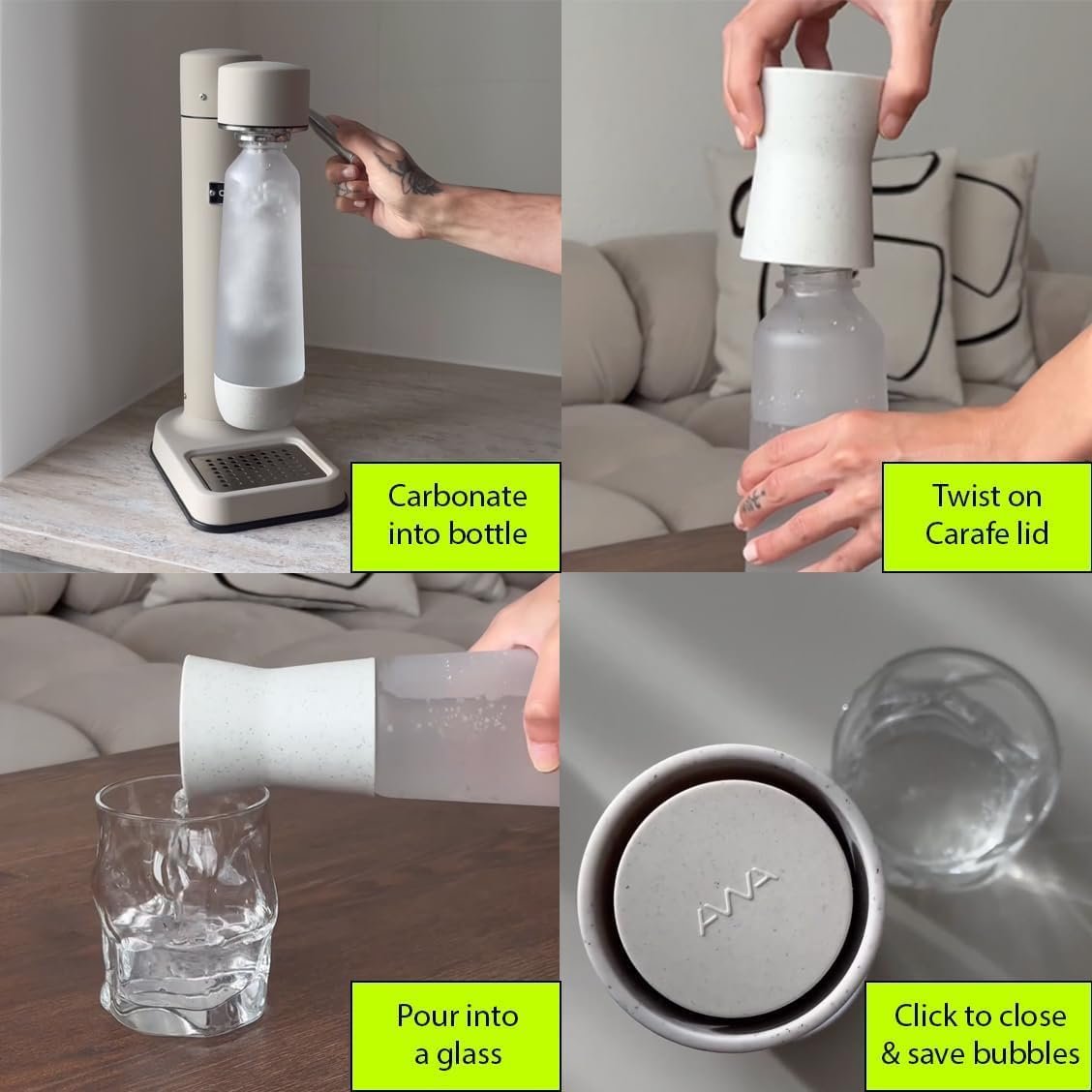 Carbonate into bottle

Twist on Carafe lid

Pour into a glass

AWA

Click to close & save bubbles