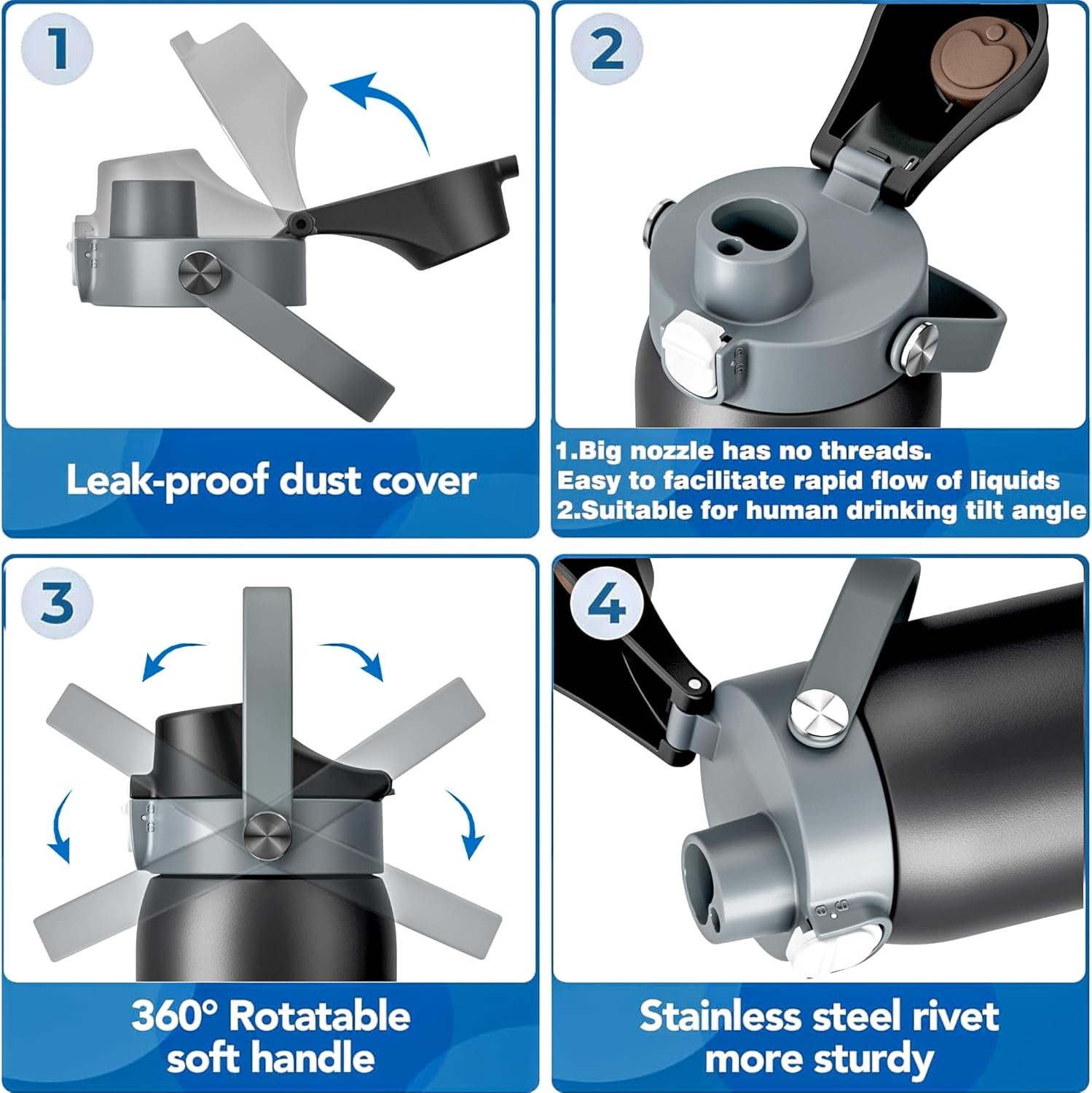 1

Leak-proof dust cover

2

1.Big nozzle has no threads.
Easy to facilitate rapid flow of liquids
2.Suitable for human drinking tilt angle

3

360° Rotatable soft handle

4

Stainless steel rivet more sturdy