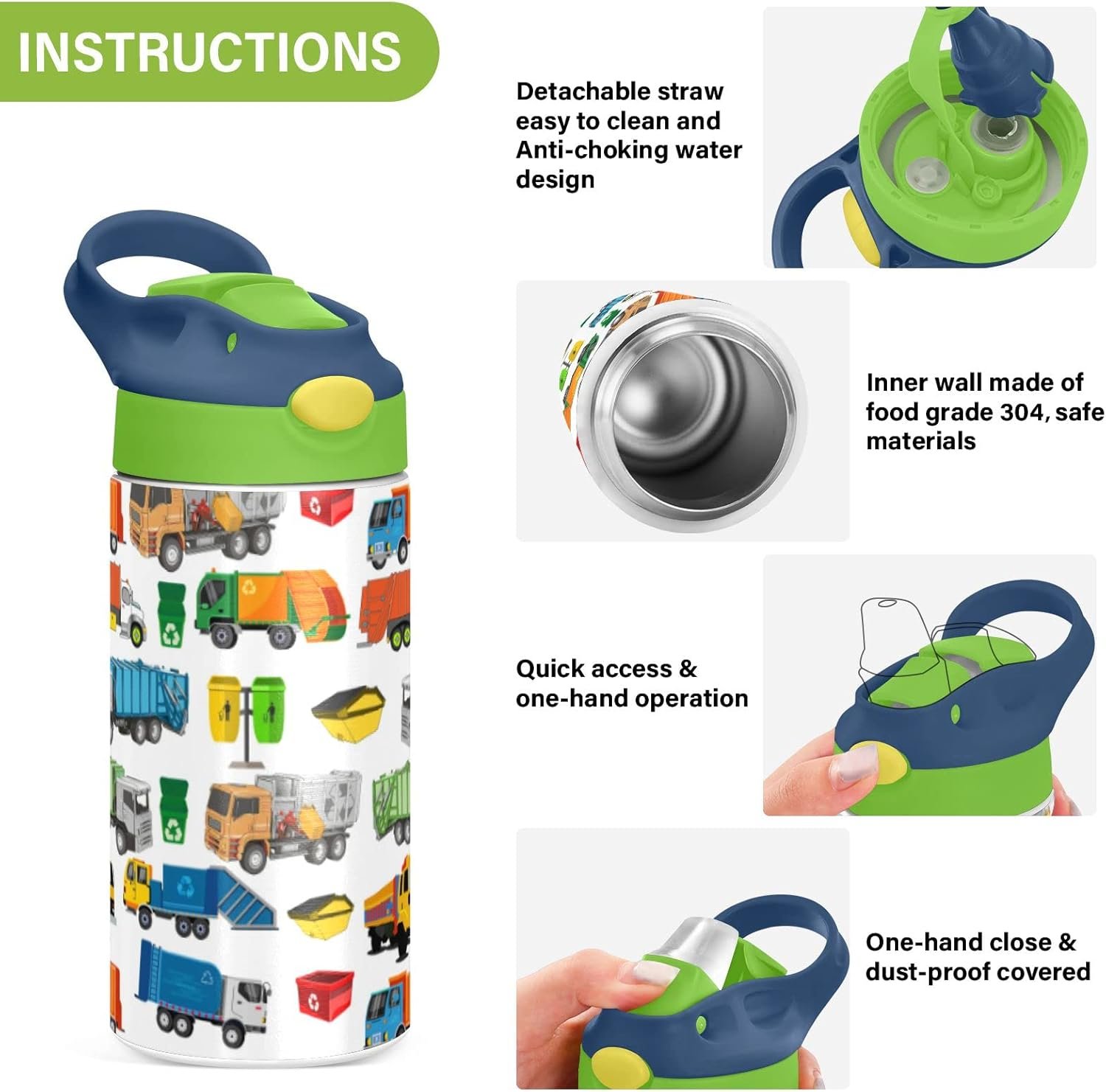 INSTRUCTIONS

Detachable straw easy to clean and Anti-choking water design

Inner wall made of food grade 304, safe materials

Quick access & one-hand operation

One-hand close & dust-proof covered