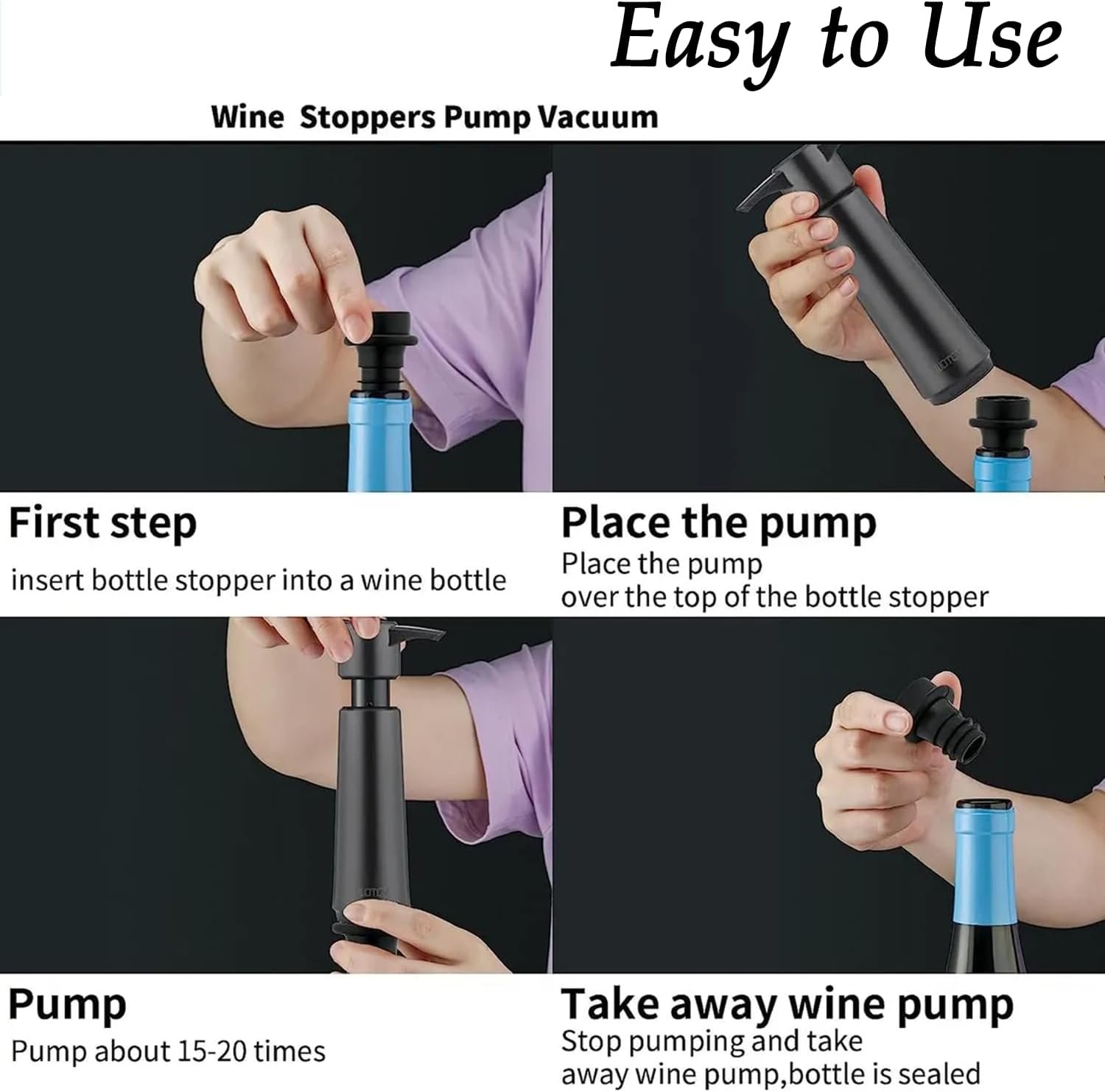 Easy to Use

Wine Stoppers Pump Vacuum

First step

insert bottle stopper into a wine bottle

Place the pump

Place the pump
over the top of the bottle stopper

Pump

Pump about 15-20 times

Take away wine pump

Stop pumping and take
away wine pump,bottle is sealed