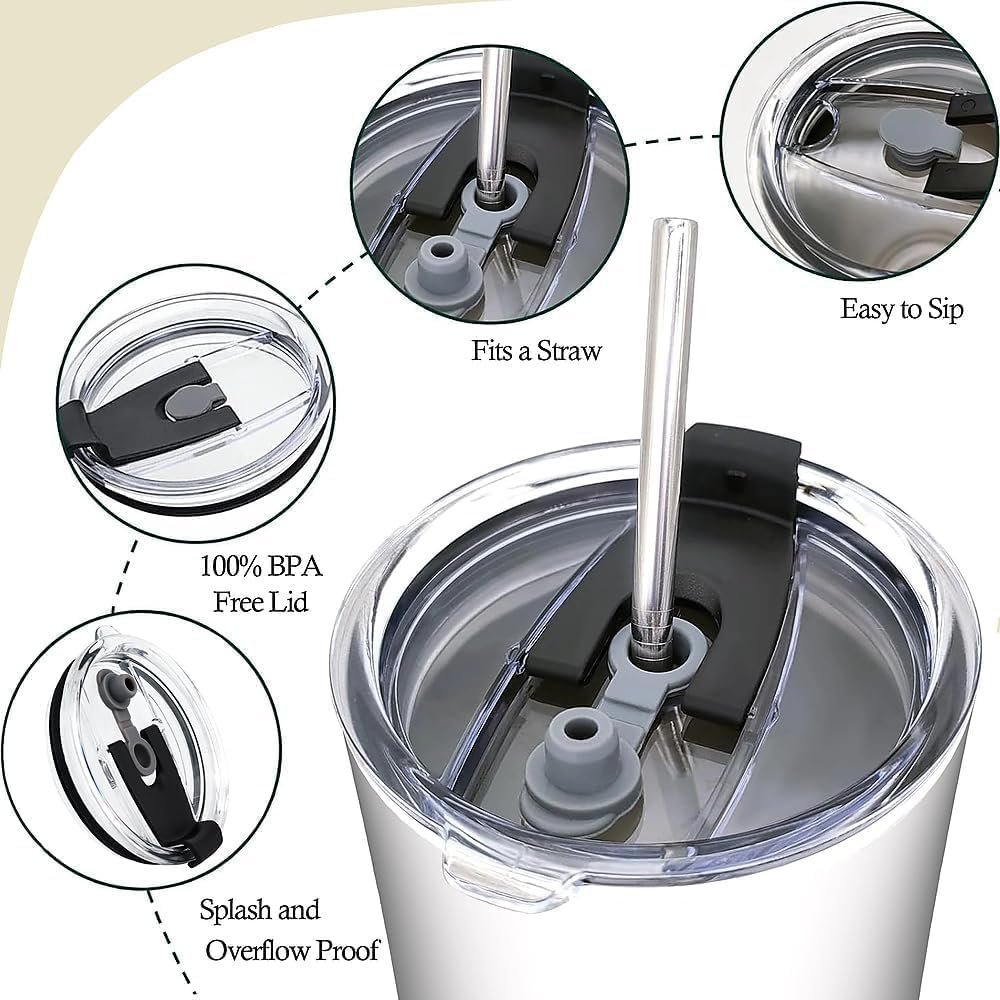 Fits a Straw

Easy to Sip

100% BPA Free Lid

Splash and Overflow Proof