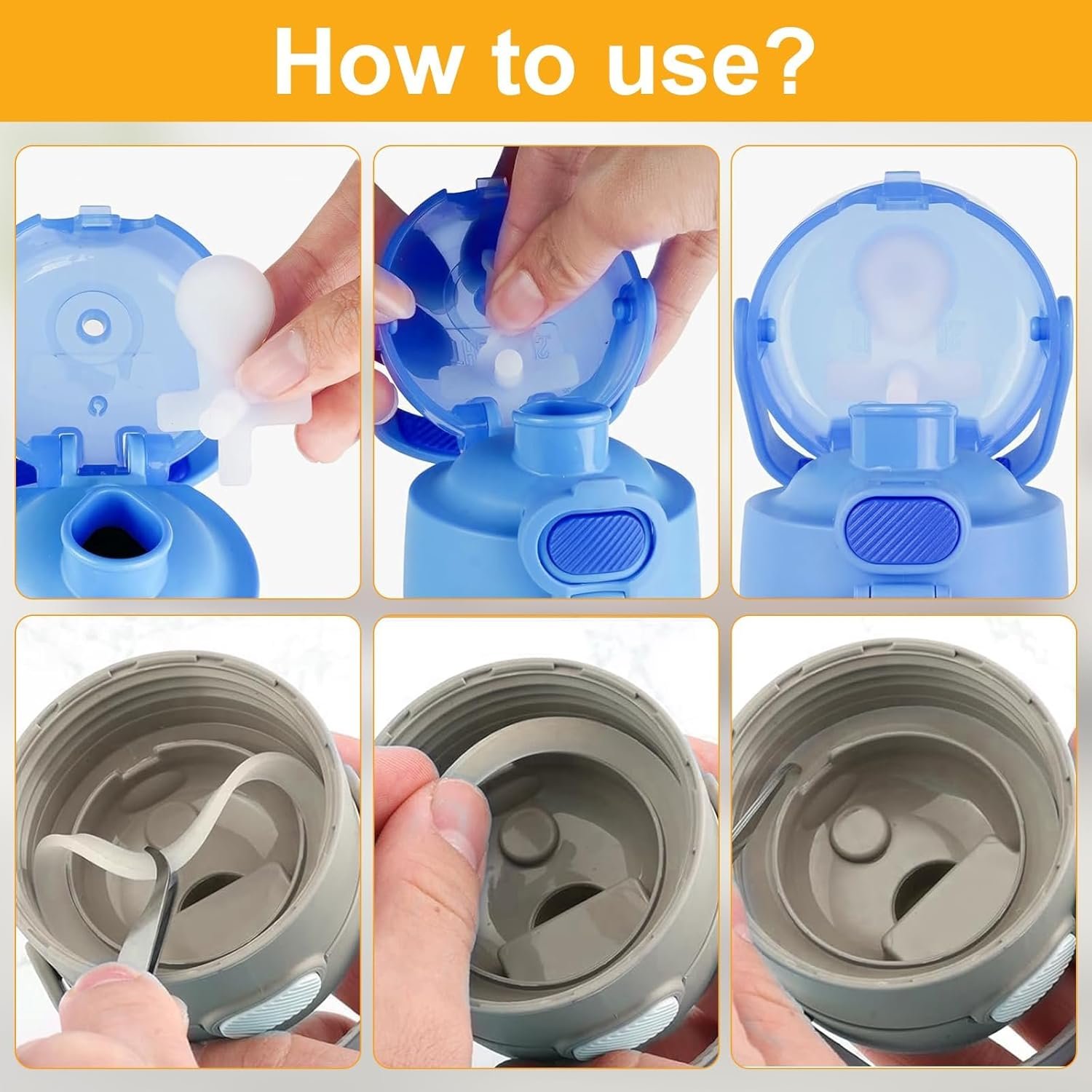 How to use?