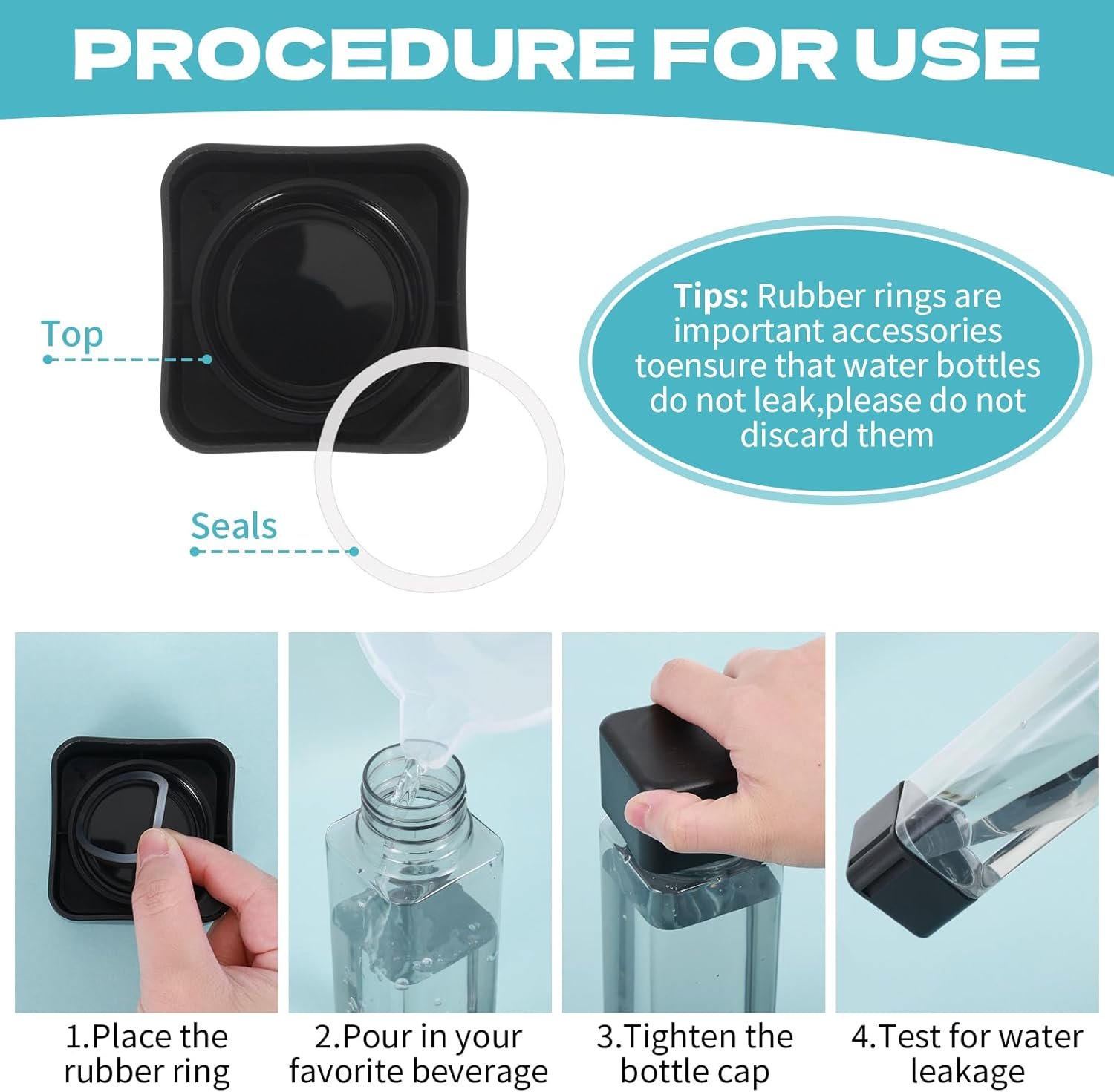 PROCEDURE FOR USE

Top

Seals

Tips: Rubber rings are important accessories toensure that water bottles do not leak,please do not discard them

1.Place the rubber ring

2.Pour in your favorite beverage

3.Tighten the bottle cap

4.Test for water leakage