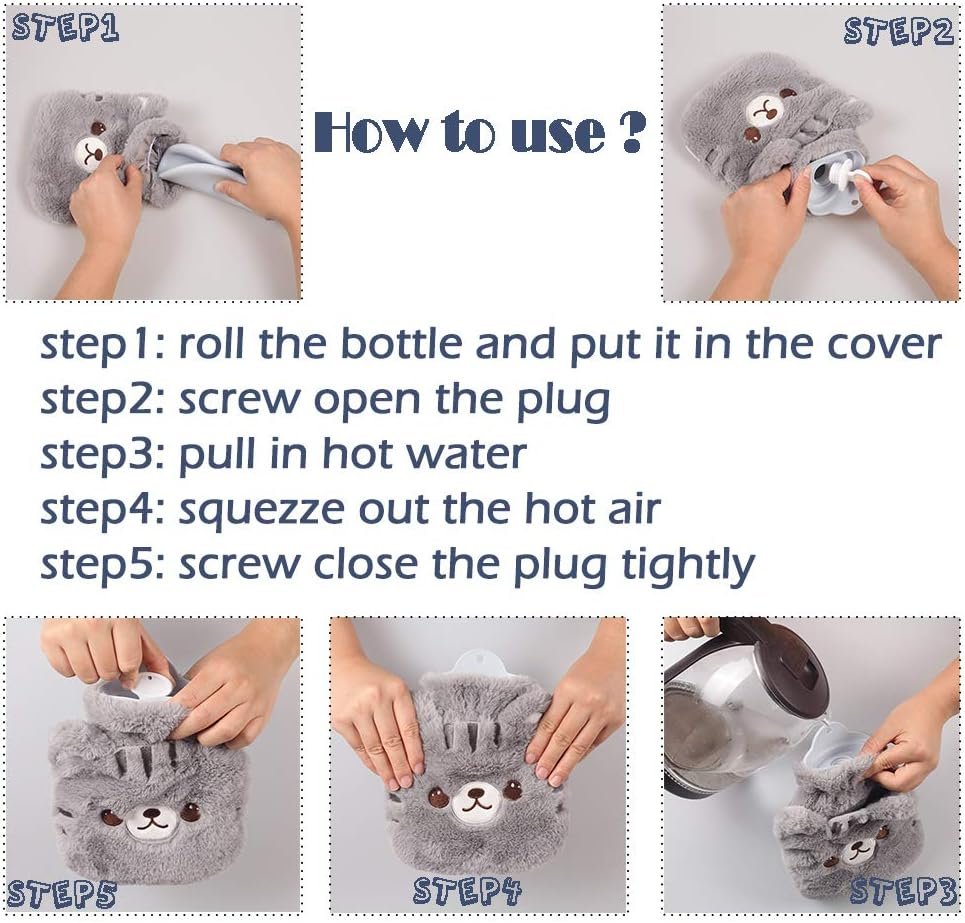 STEP1

How to use ?

STEP2

step1: roll the bottle and put it in the cover
step2: screw open the plug
step3: pull in hot water
step4: squezze out the hot air
step5: screw close the plug tightly

STEP5

STEP4

STEP3