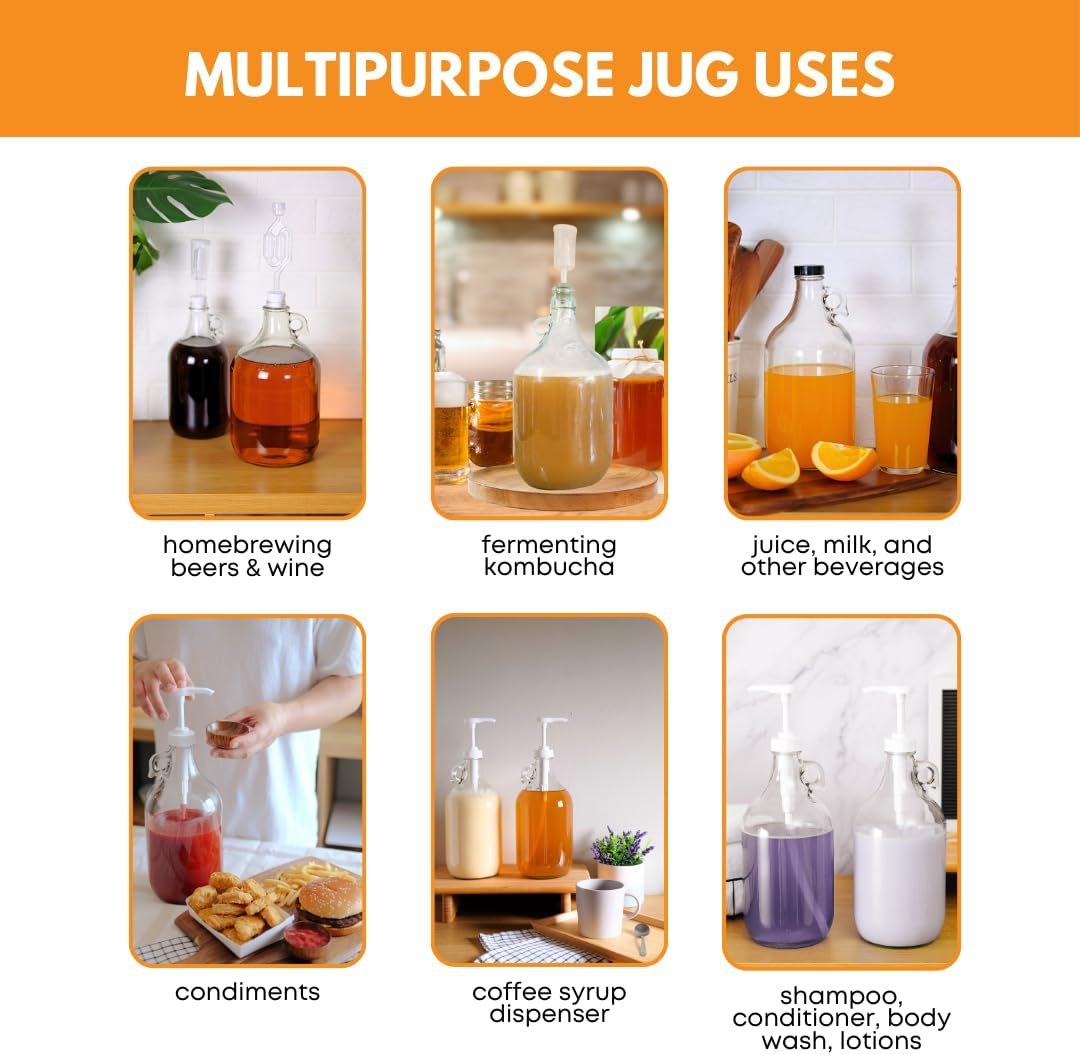 MULTIPURPOSE JUG USES

homebrewing beers & wine

fermenting kombucha

juice, milk, and other beverages

condiments

coffee syrup dispenser

shampoo, conditioner, body wash, lotions