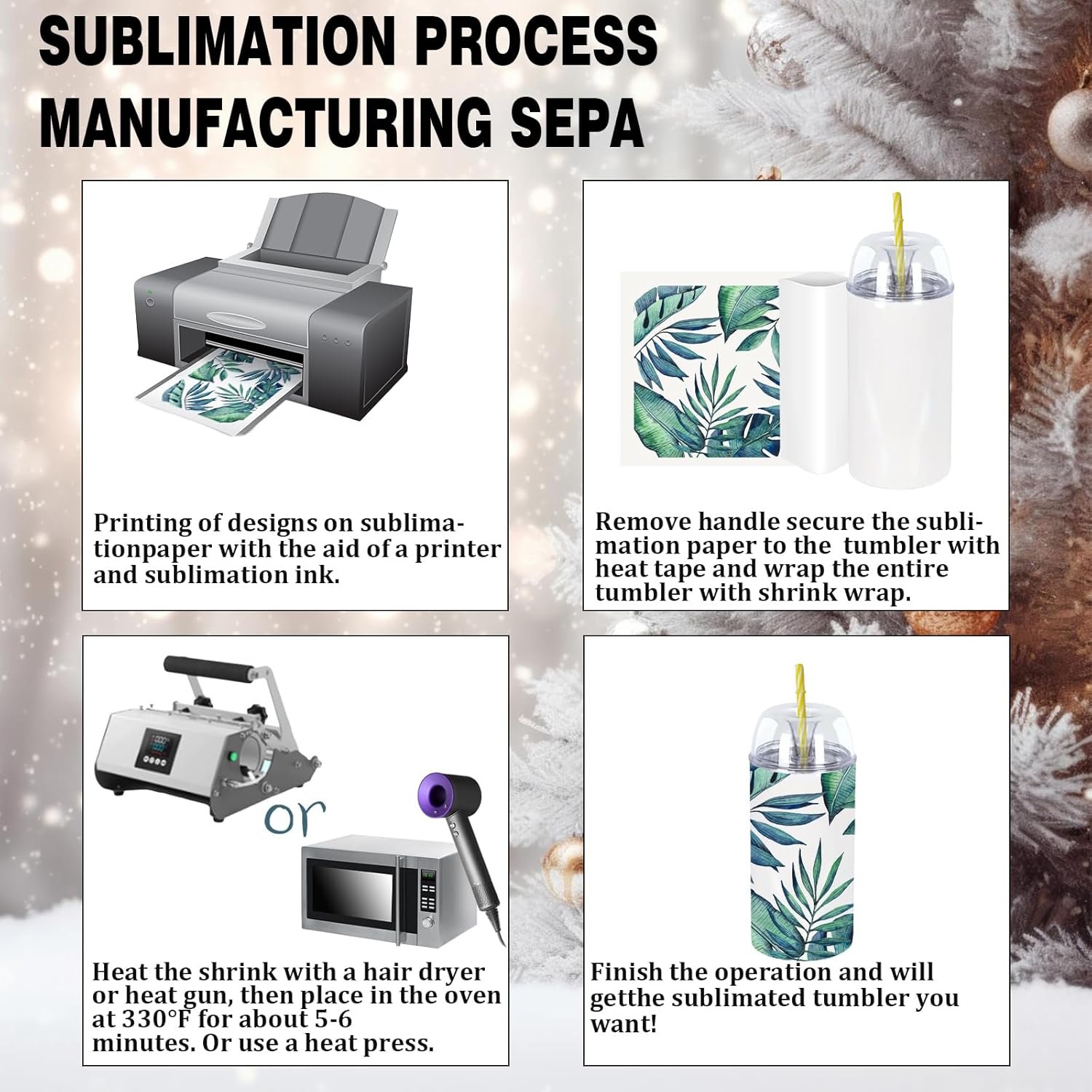 SUBLIMATION PROCESS MANUFACTURING SEPA

Printing of designs on sublimationpaper with the aid of a printer and sublimation ink.

Remove handle secure the sublimation paper to the tumbler with heat tape and wrap the entire tumbler with shrink wrap.

or

Heat the shrink with a hair dryer or heat gun, then place in the oven at 330°F for about 5-6 minutes. Or use a heat press.

Finish the operation and will getthe sublimated tumbler you want!