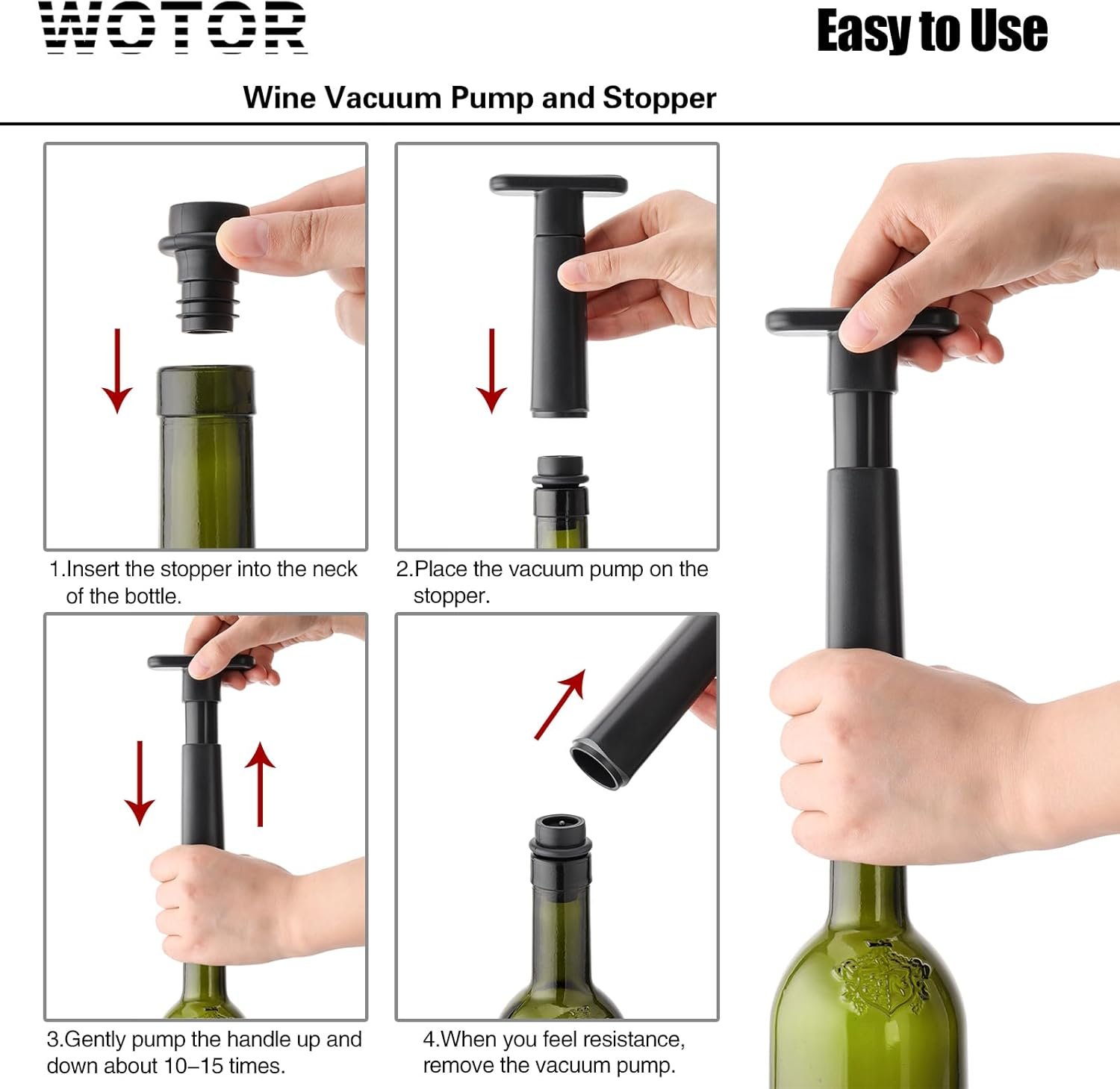 WOTOR

Easy to Use

Wine Vacuum Pump and Stopper

1.Insert the stopper into the neck of the bottle.

2.Place the vacuum pump on the stopper.

3.Gently pump the handle up and down about 10–15 times.

4.When you feel resistance, remove the vacuum pump.