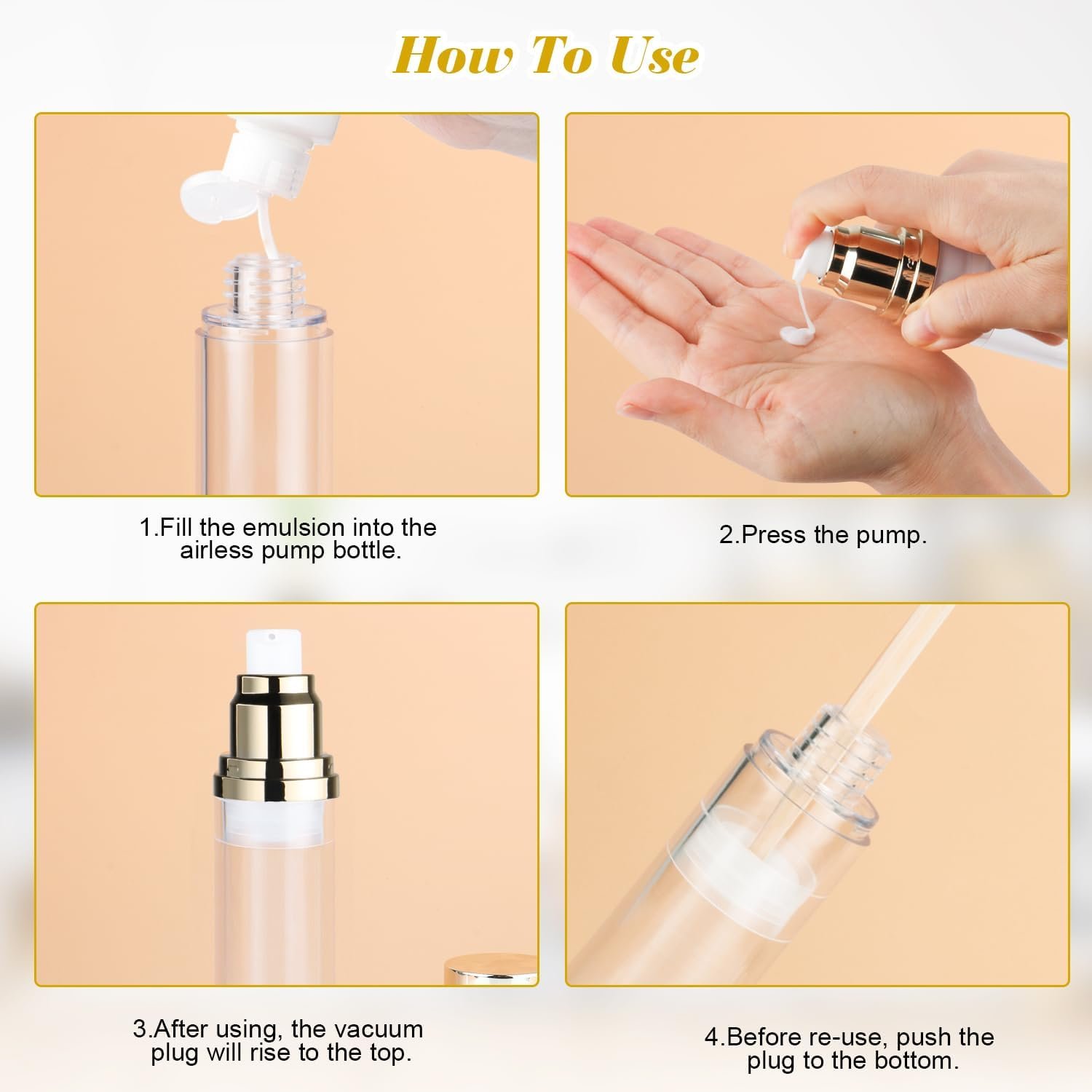 How To Use

1.Fill the emulsion into the airless pump bottle.

2.Press the pump.

3.After using, the vacuum plug will rise to the top.

4.Before re-use, push the plug to the bottom.