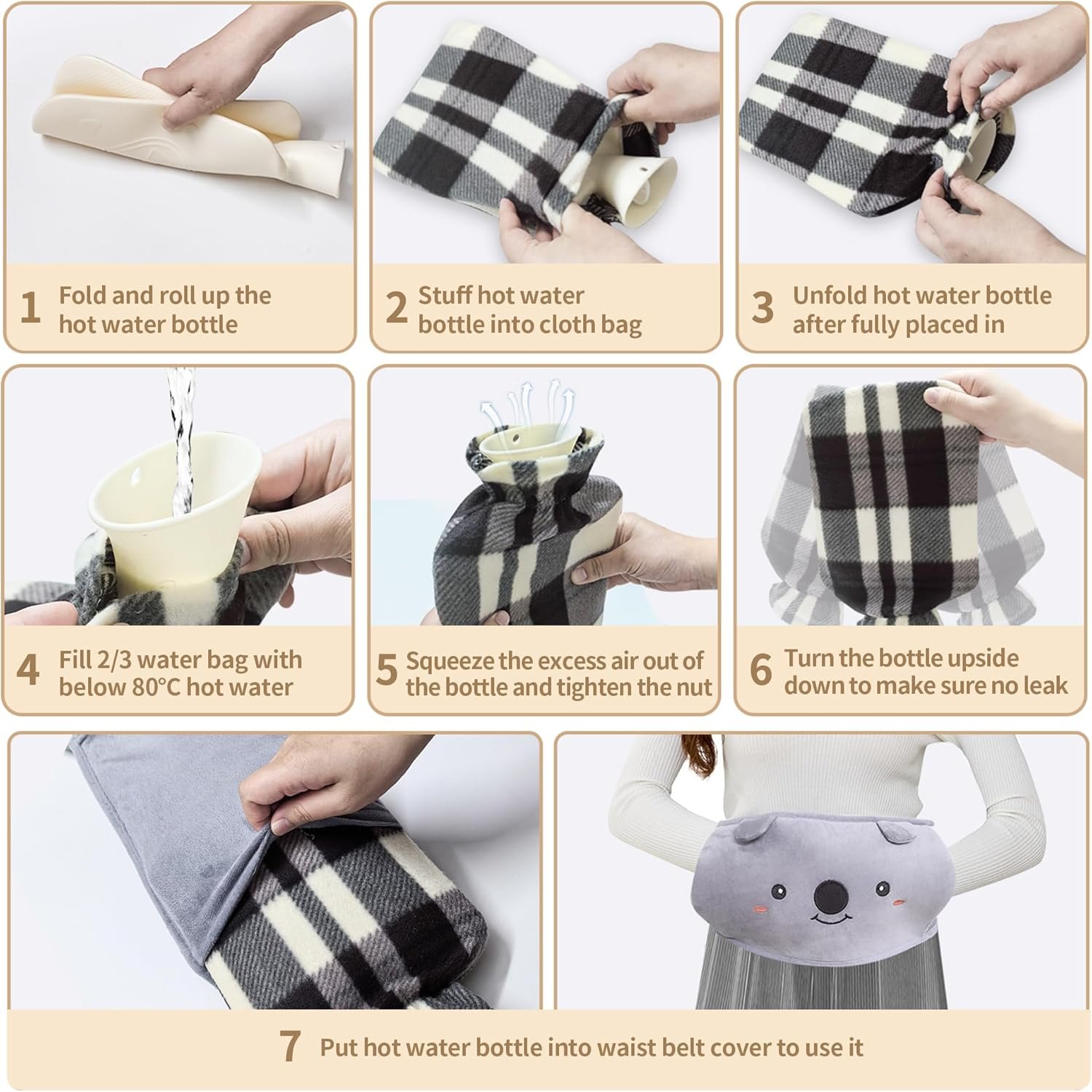 1 Fold and roll up the hot water bottle

2 Stuff hot water bottle into cloth bag

3 Unfold hot water bottle after fully placed in

4 Fill 2/3 water bag with below 80°C hot water

5 Squeeze the excess air out of the bottle and tighten the nut

6 Turn the bottle upside down to make sure no leak

7 Put hot water bottle into waist belt cover to use it