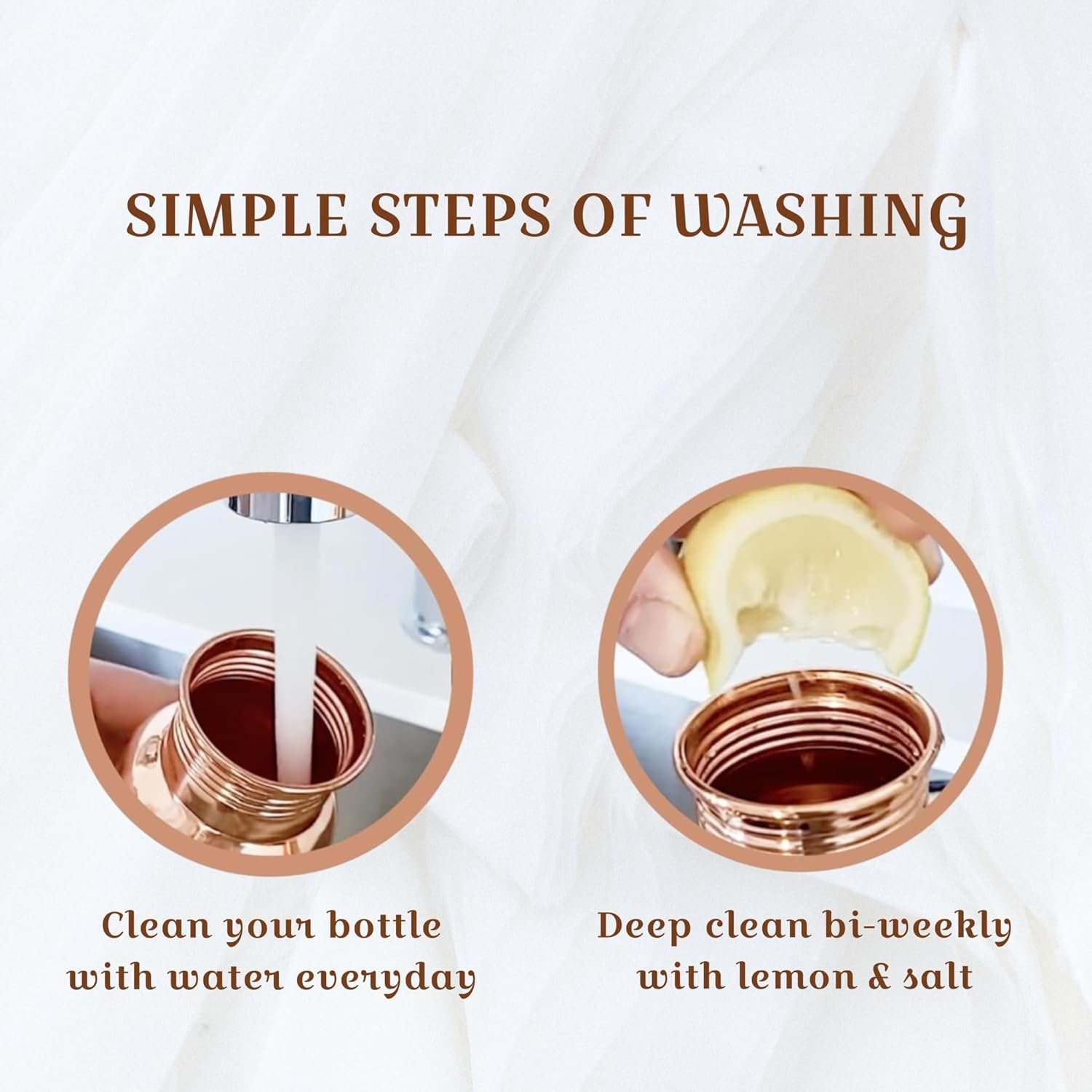 SIMPLE STEPS OF WASHING

Clean your bottle with water everyday

Deep clean bi-weekly with lemon & salt