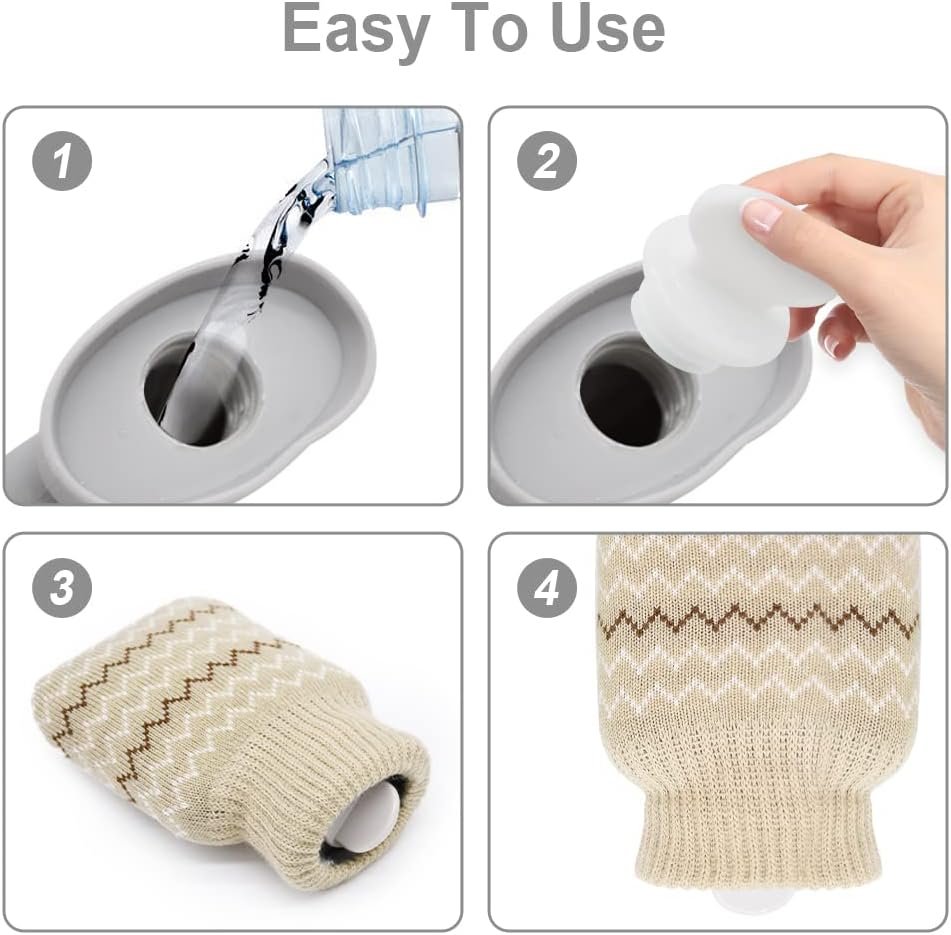 Easy To Use

1

2

3

4