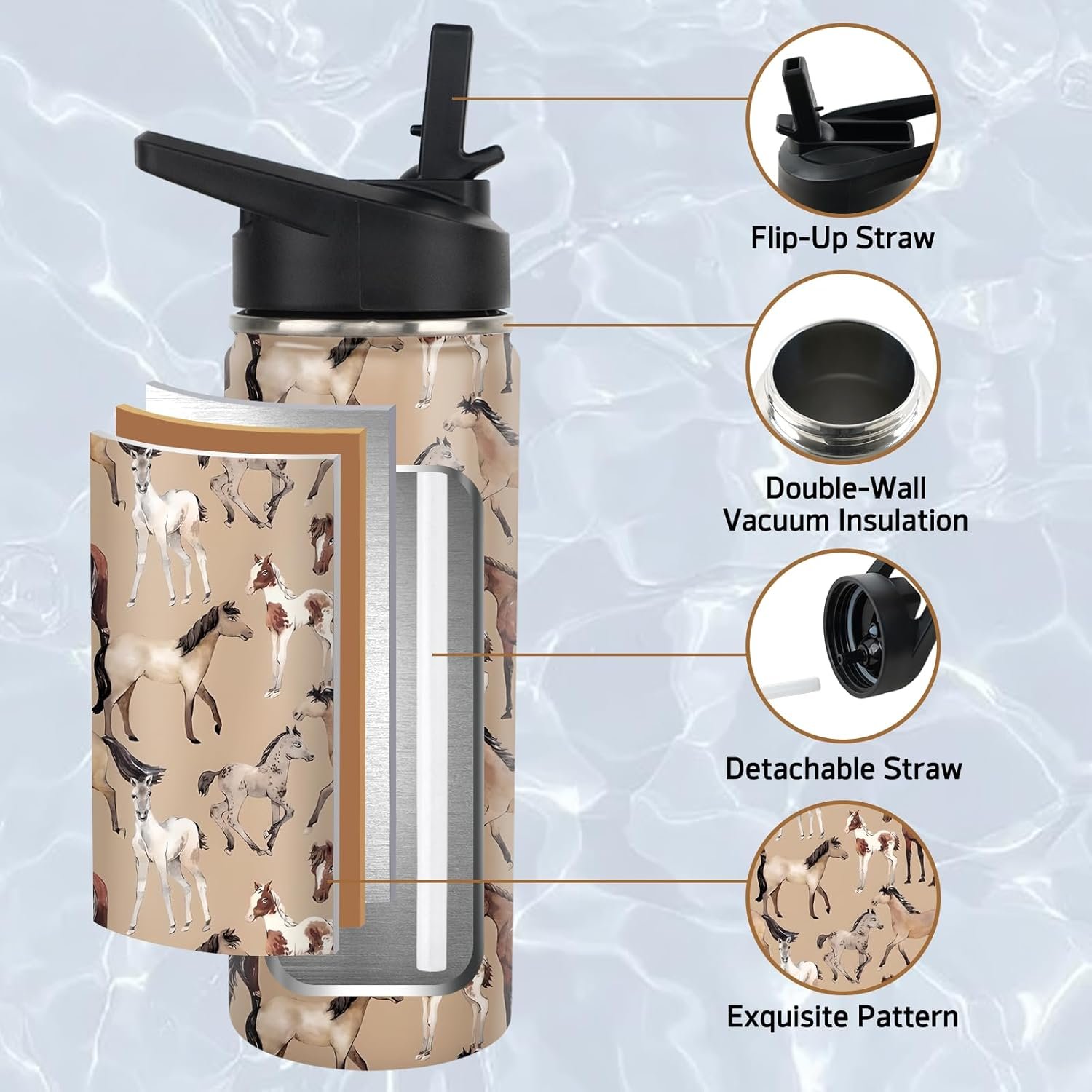 Flip-Up Straw

Double-Wall Vacuum Insulation

Detachable Straw

Exquisite Pattern