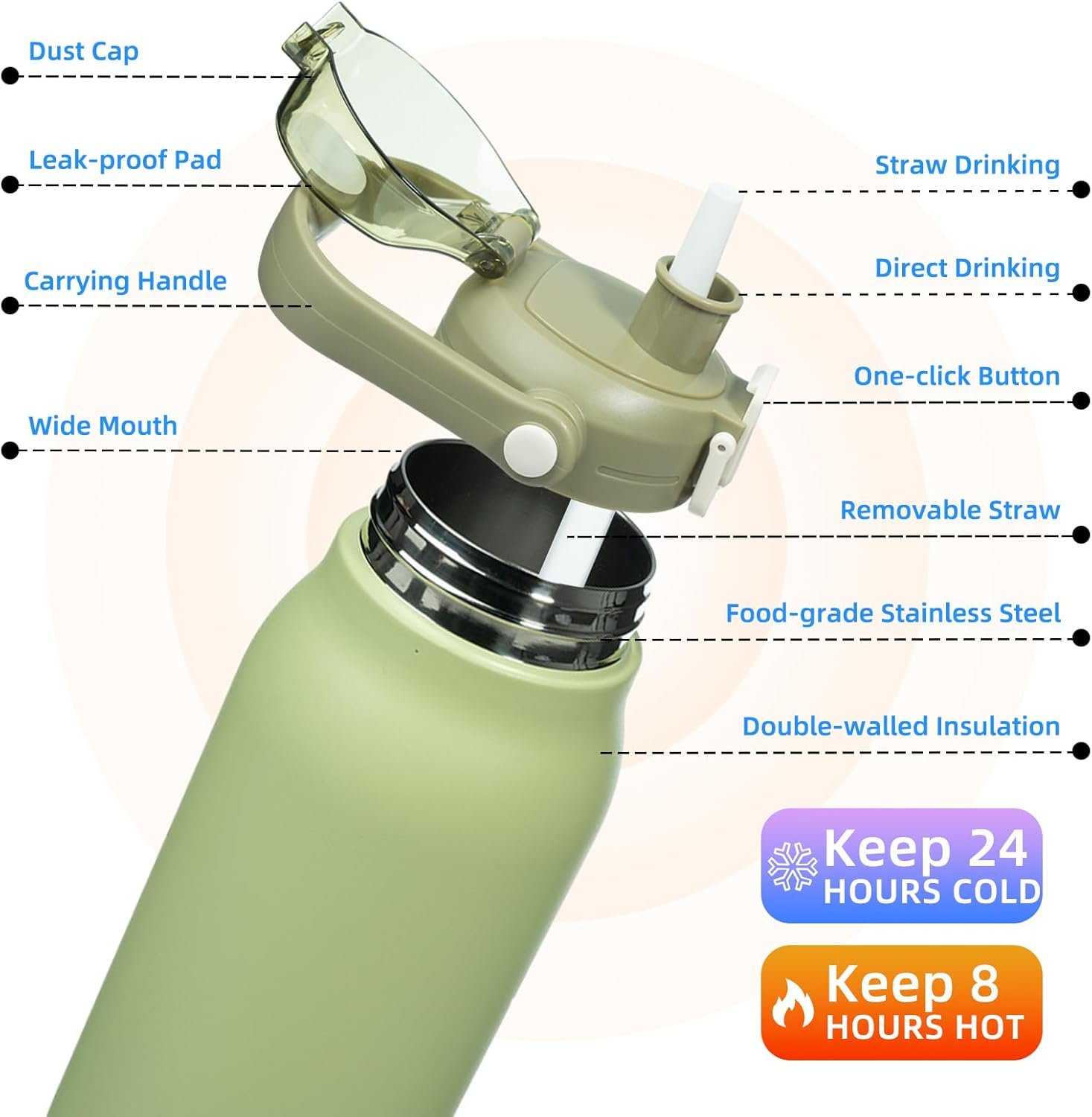 Dust Cap

Leak-proof Pad

Carrying Handle

Wide Mouth

Straw Drinking

Direct Drinking

One-click Button

Removable Straw

Food-grade Stainless Steel

Double-walled Insulation

Keep 24 HOURS COLD

Keep 8 HOURS HOT