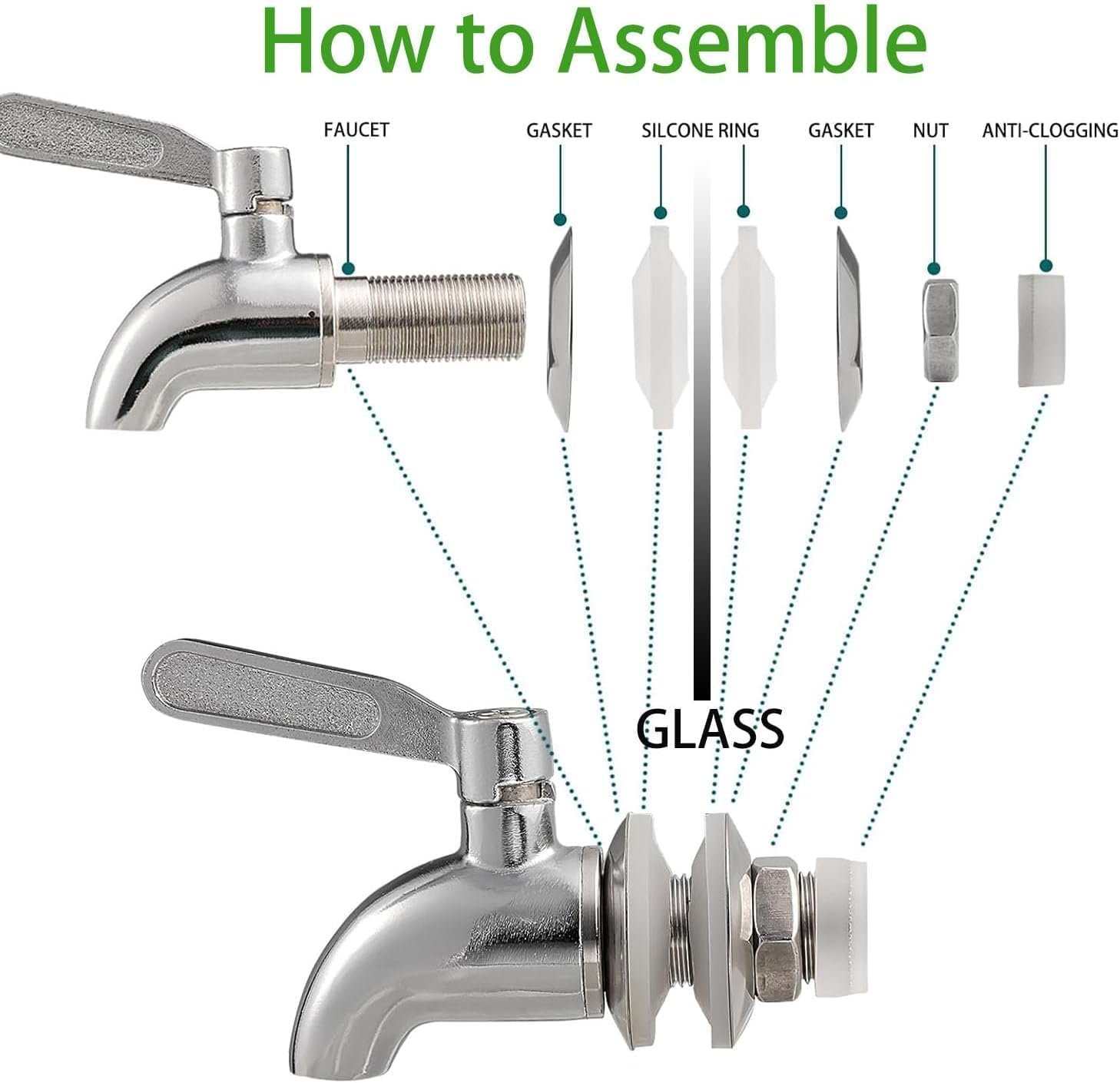 How to Assemble

FAUCET

GASKET

SILCONE RING

GASKET

NUT

ANTI-CLOGGING

GLASS