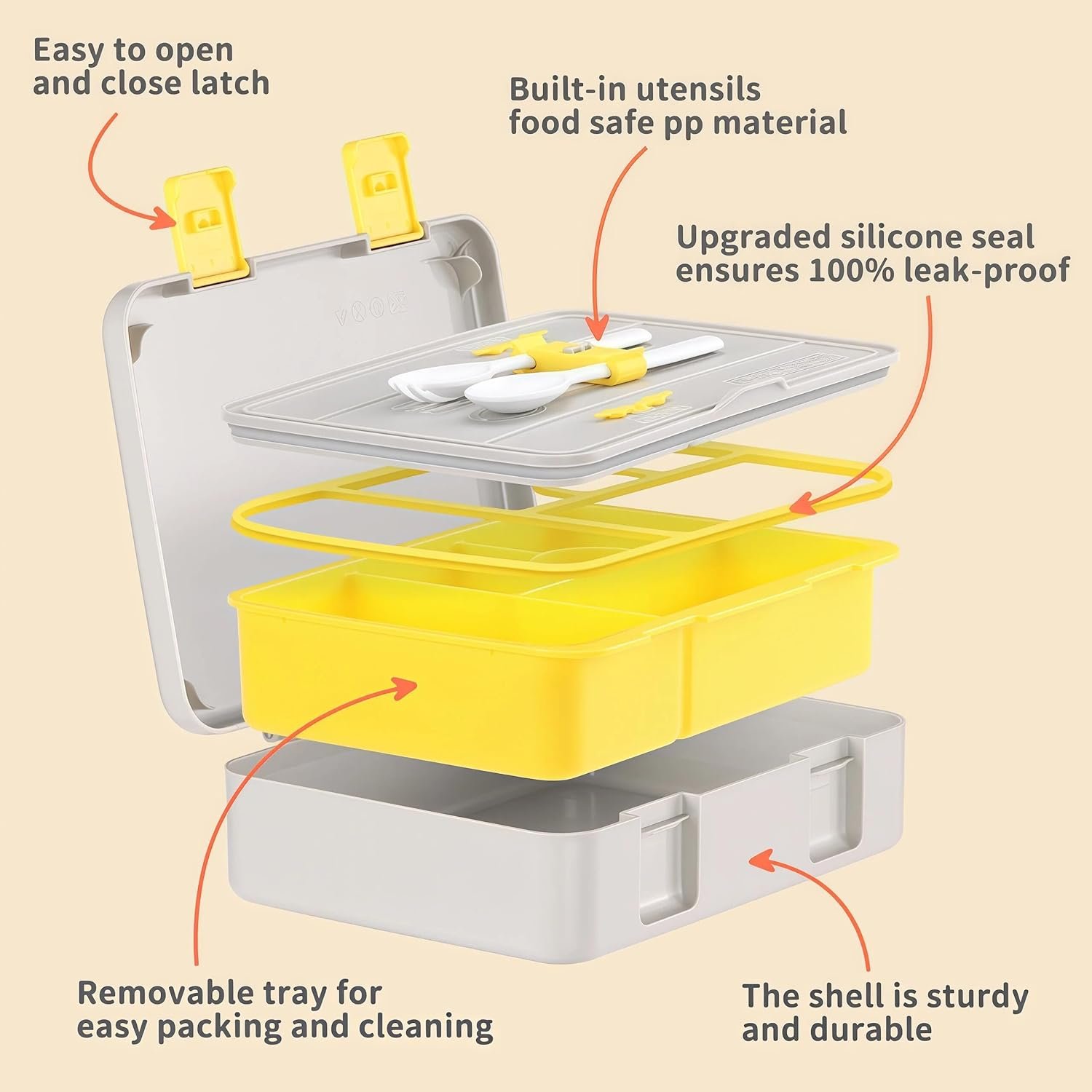 Easy to open and close latch

Built-in utensils food safe pp material

Upgraded silicone seal ensures 100% leak-proof

Removable tray for easy packing and cleaning

The shell is sturdy and durable