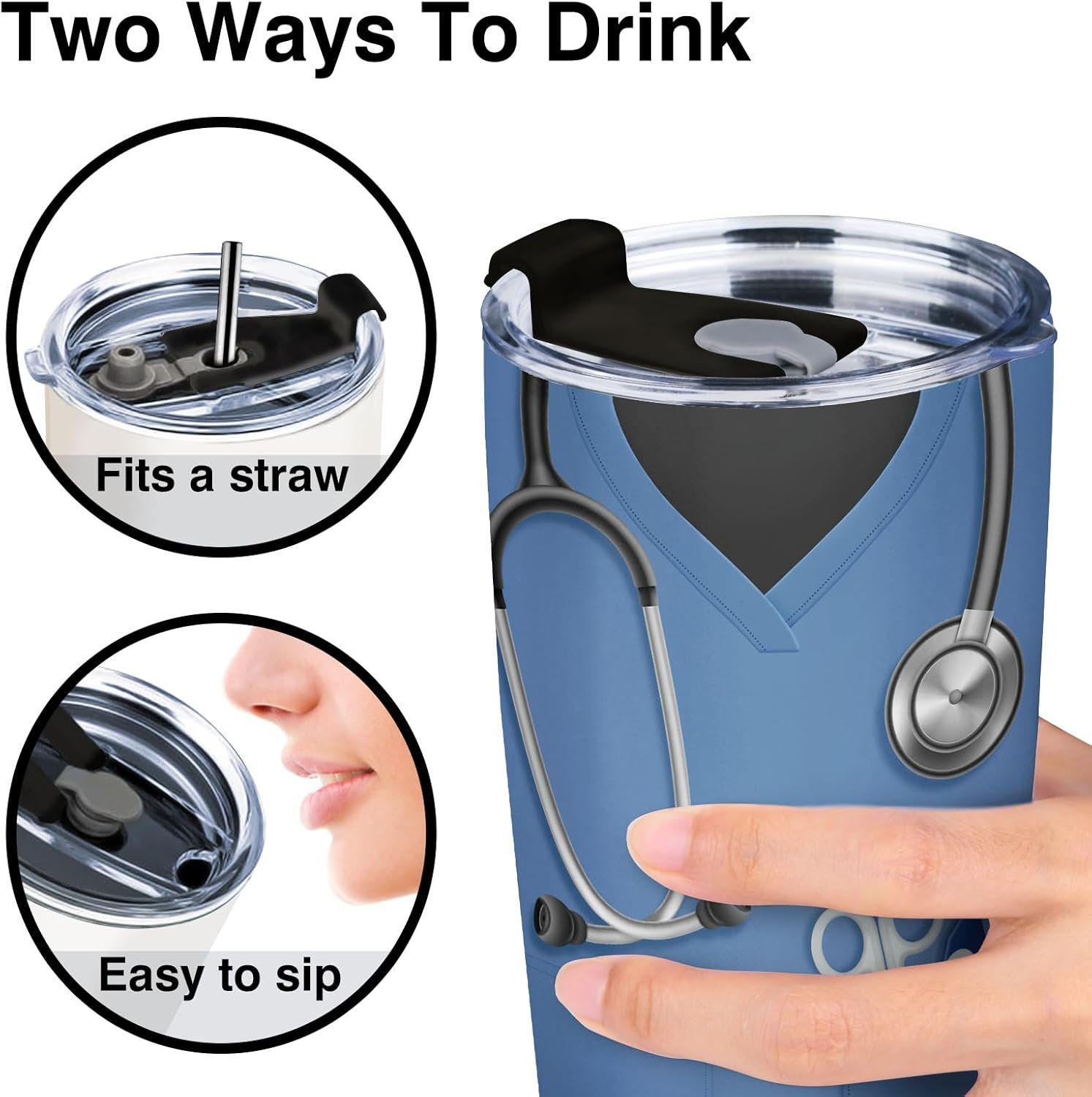 Two Ways To Drink

Fits a straw

Easy to sip