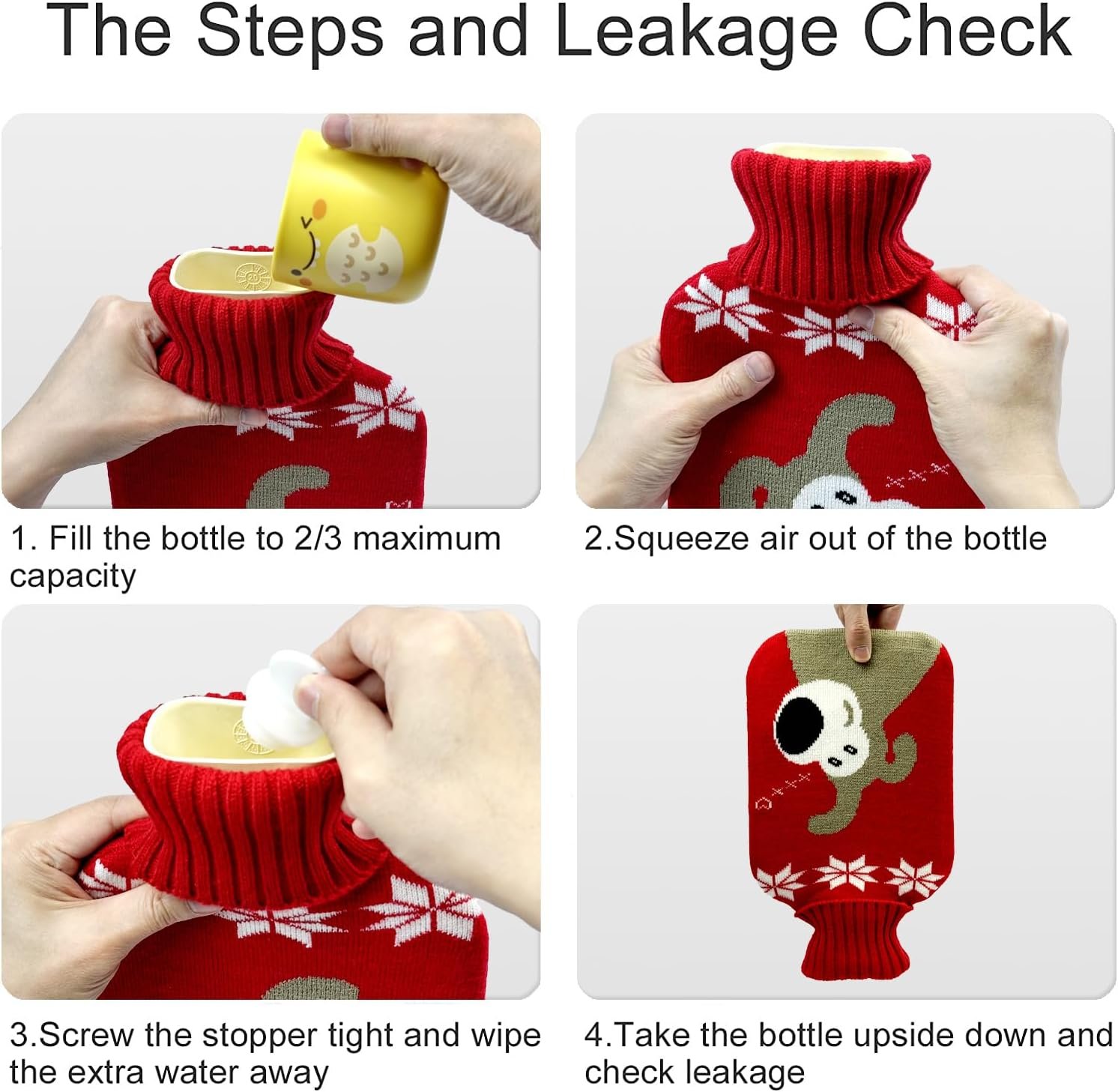 The Steps and Leakage Check

1. Fill the bottle to 2/3 maximum capacity

2.Squeeze air out of the bottle

3.Screw the stopper tight and wipe the extra water away

4.Take the bottle upside down and check leakage