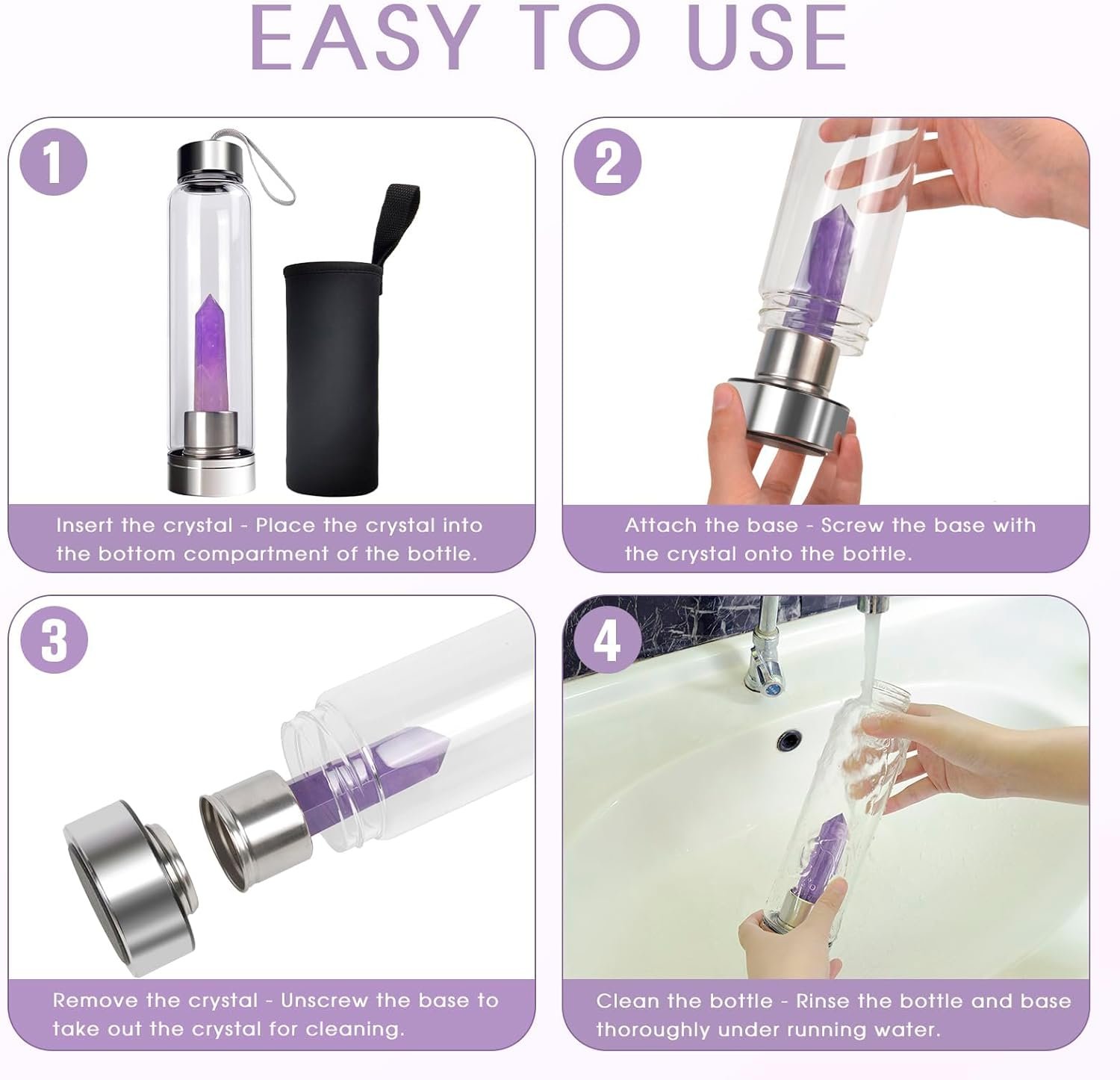 EASY TO USE

1

Insert the crystal - Place the crystal into the bottom compartment of the bottle.

2

Attach the base - Screw the base with the crystal onto the bottle.

3

Remove the crystal - Unscrew the base to take out the crystal for cleaning.

4

Clean the bottle - Rinse the bottle and base thoroughly under running water.