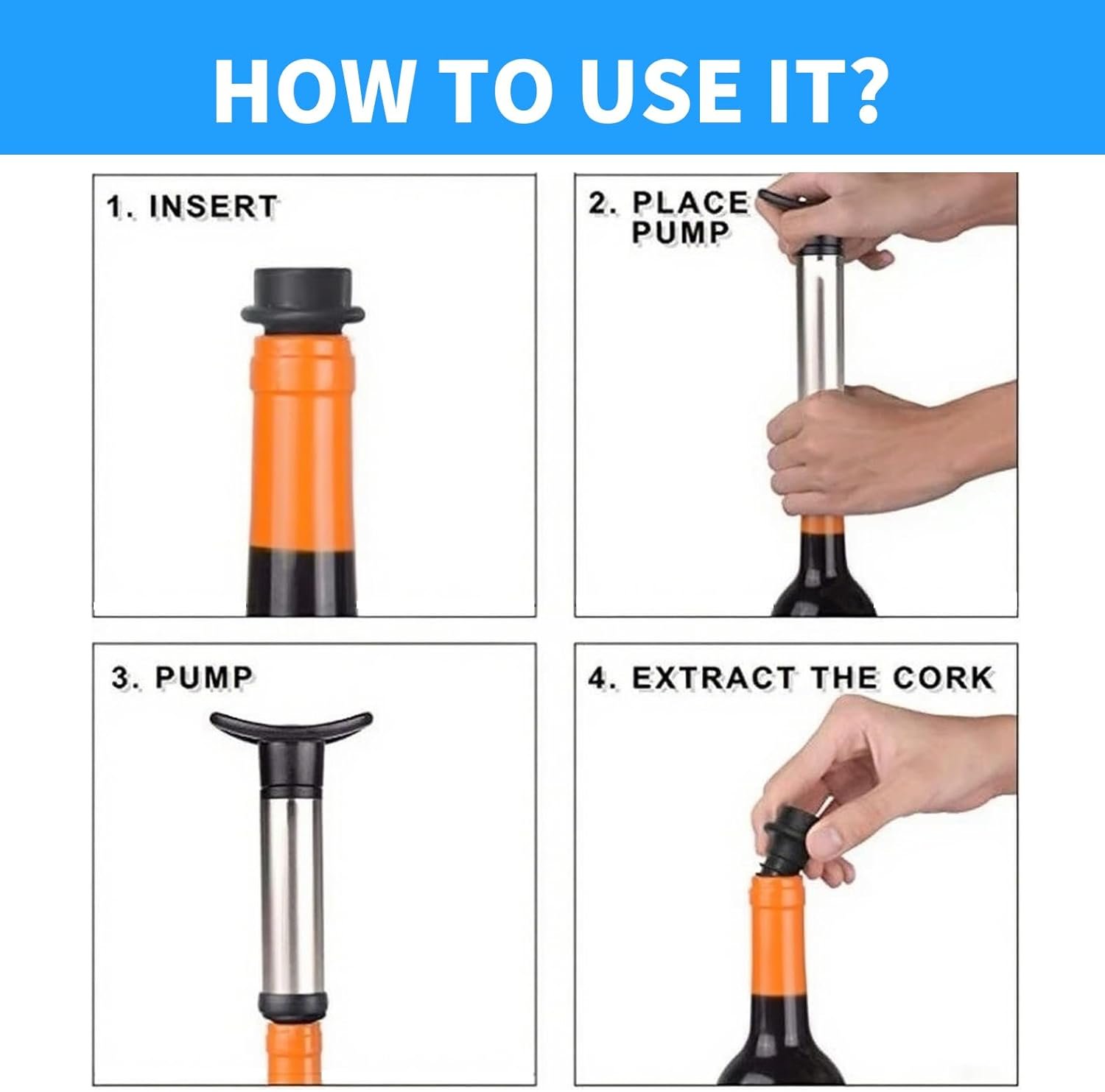 HOW TO USE IT?

1. INSERT

2. PLACE PUMP

3. PUMP

4. EXTRACT THE CORK