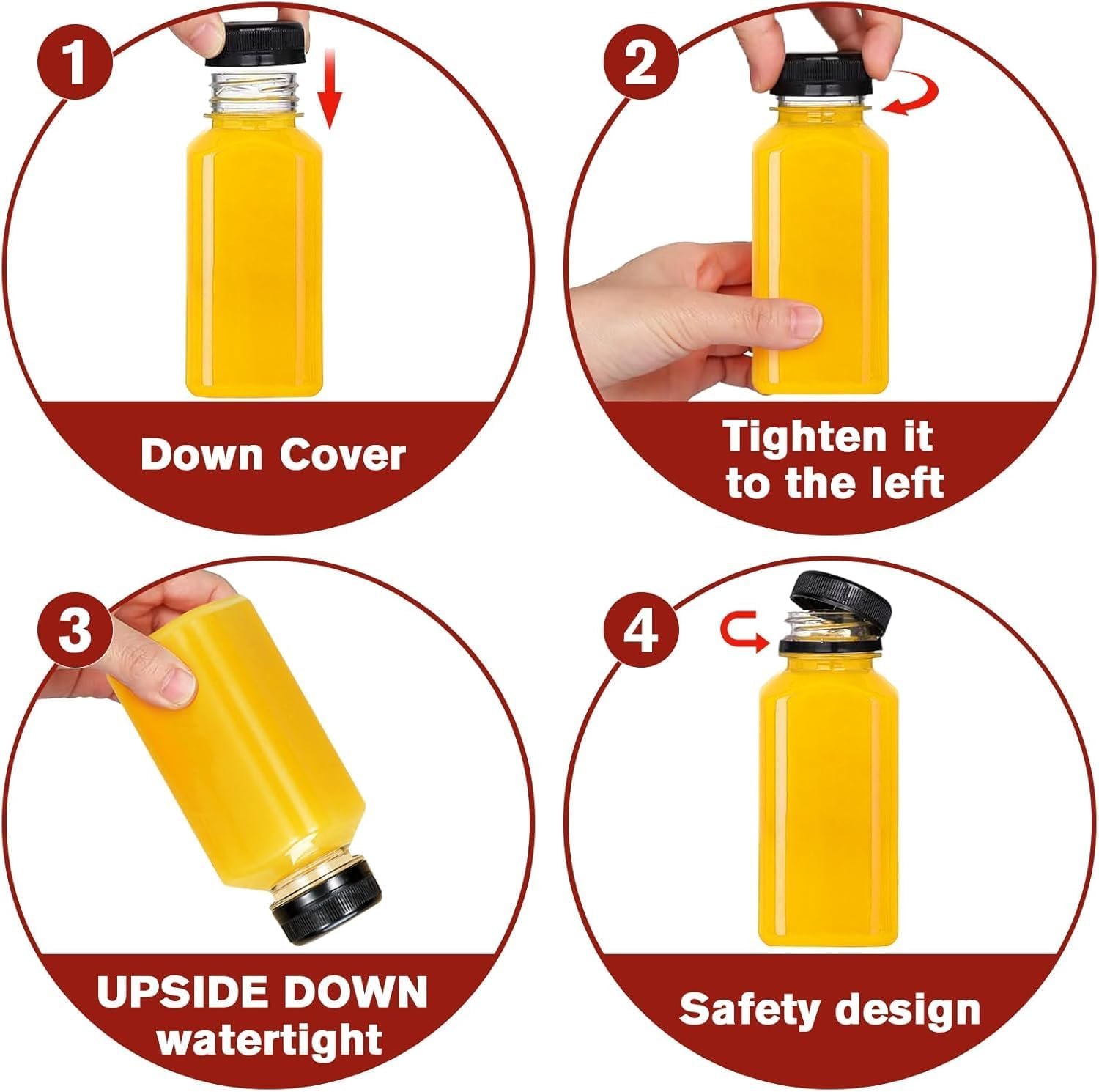 1
Down Cover

2
Tighten it to the left

3
UPSIDE DOWN watertight

4
Safety design