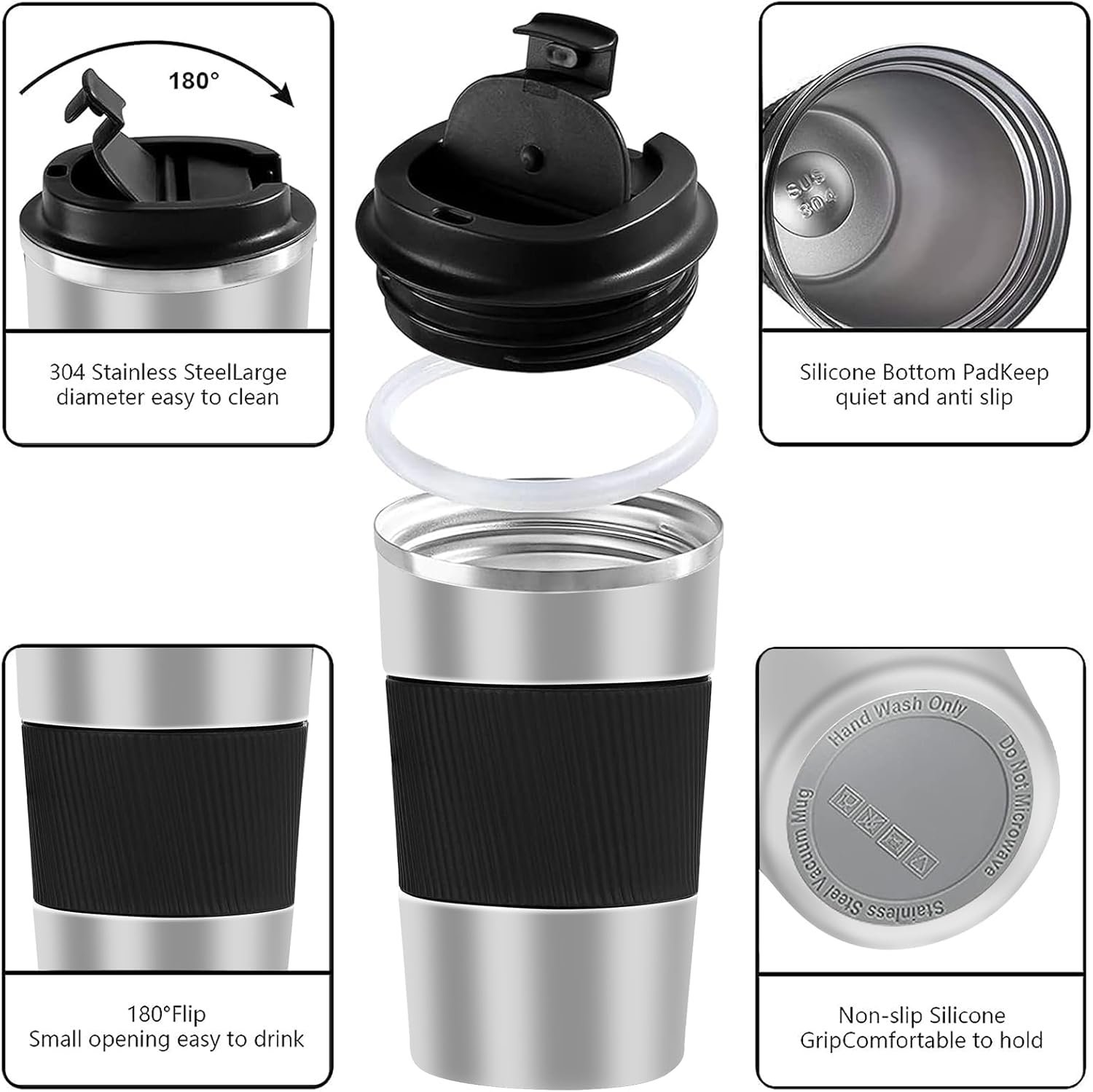 180°

304 Stainless SteelLarge diameter easy to clean

SUS 304

Silicone Bottom PadKeep quiet and anti slip

180°Flip
Small opening easy to drink

Hand Wash Only
Do Not Microwave
Stainless Steel Vacuum Mug

Non-slip Silicone GripComfortable to hold